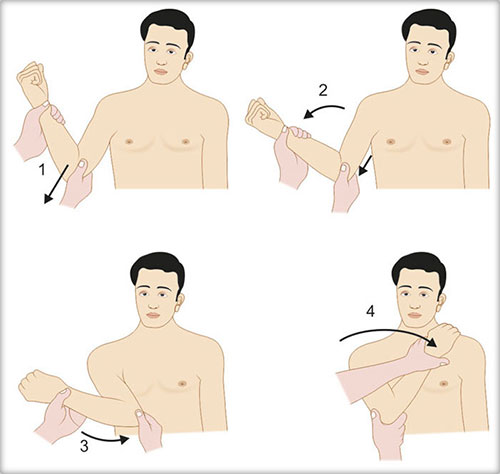 1

2

3

4