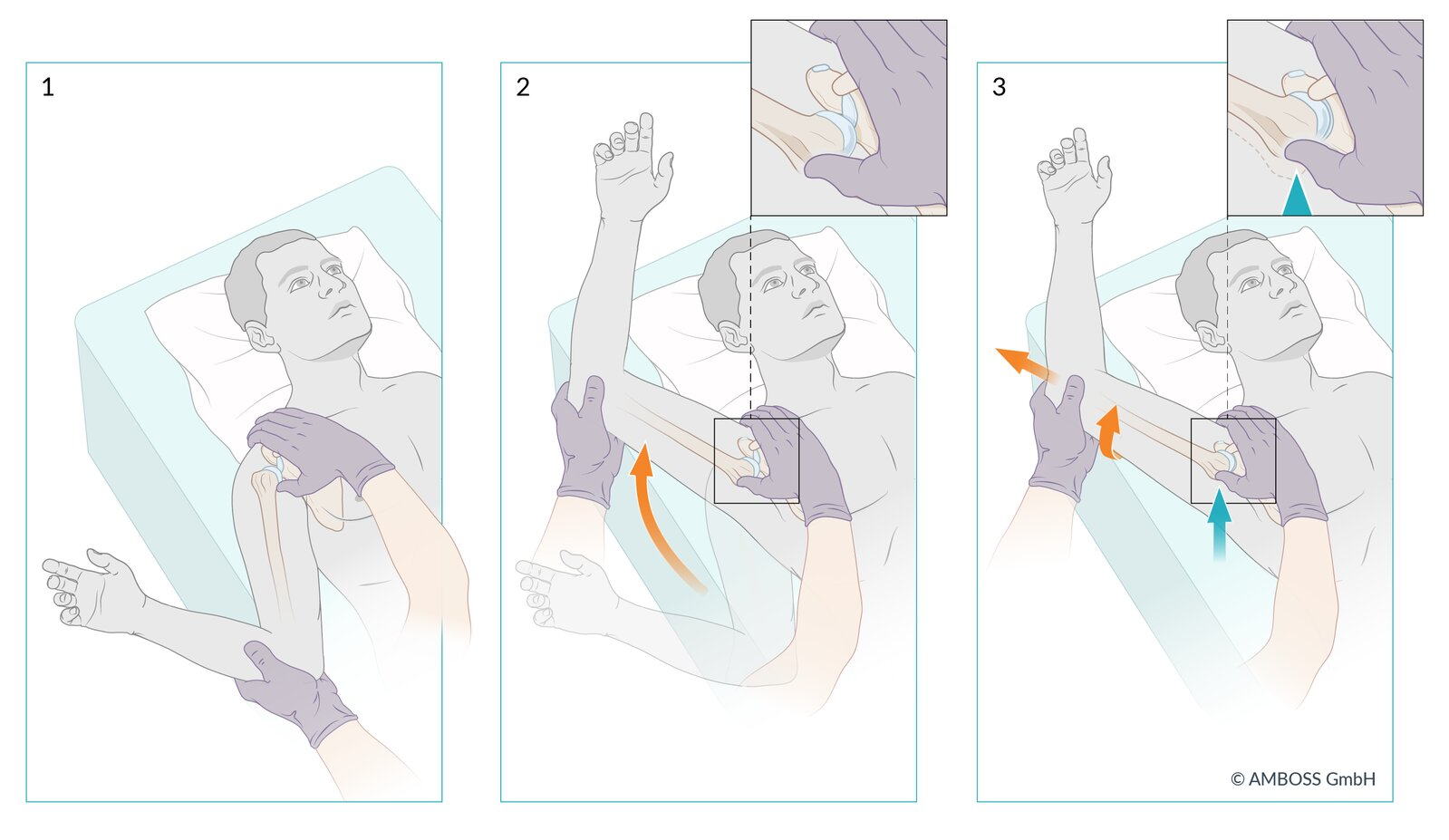 1

2

3

© AMBOSS GmbH